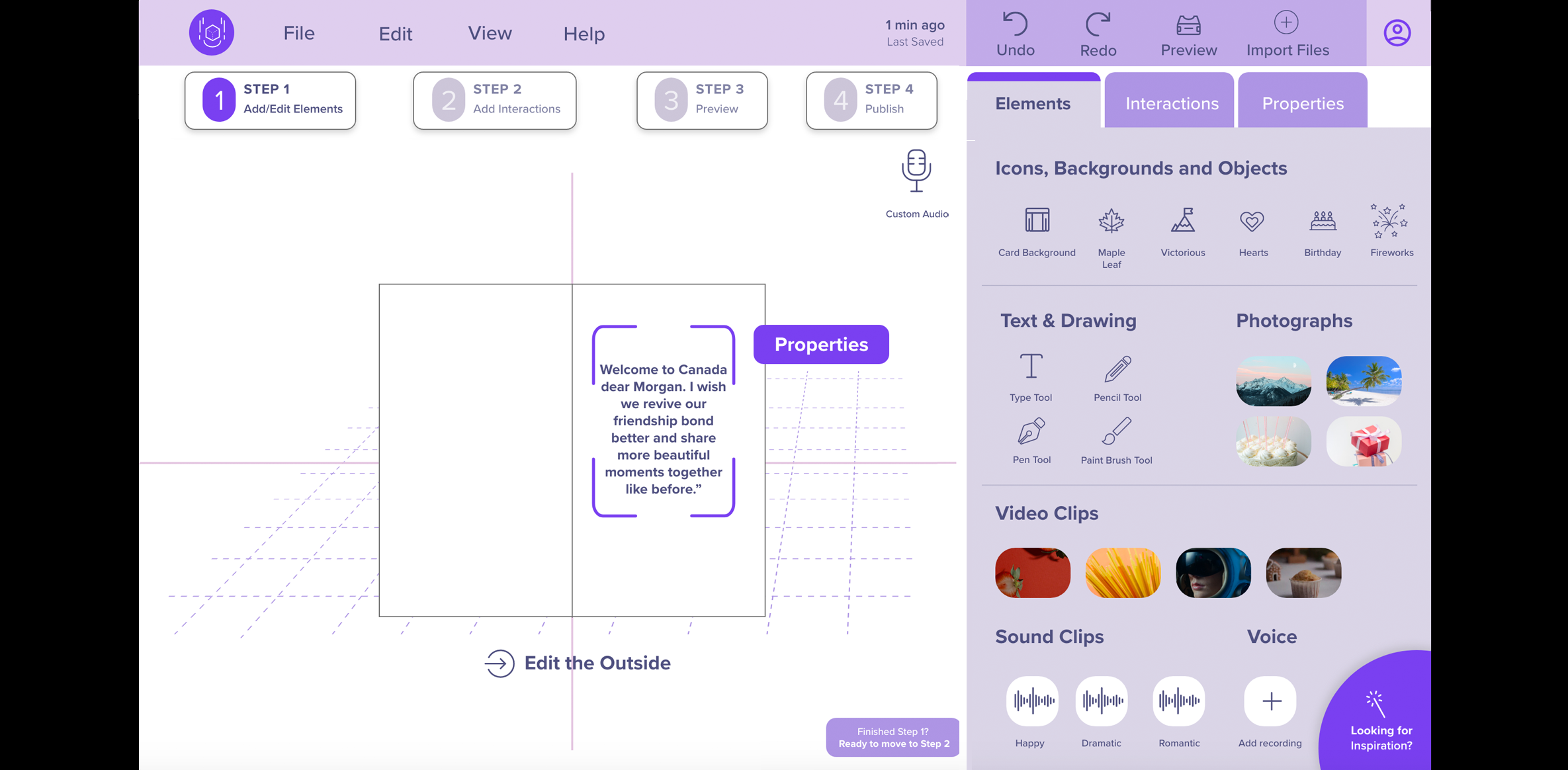 File Edit View Help

1 min ago
Last Saved

Undo Redo Preview Import Files

1 STEP 1 Add/Edit Elements

2 STEP 2 Add Interactions

3 STEP 3 Preview

4 STEP 4 Publish

Custom Audio

Welcome to Canada dear Morgan. I wish we revive our friendship bond better and share more beautiful moments together like before.”

Properties

Edit the Outside

Finished Step 1?
Ready to move to Step 2

Elements Interactions Properties

Icons, Backgrounds and Objects

Card Background
Maple Leaf
Victorious
Hearts
Birthday
Fireworks

Text & Drawing

Type Tool
Pencil Tool
Pen Tool
Paint Brush Tool

Photographs

Video Clips

Sound Clips

Happy
Dramatic
Romantic

Voice

Add recording

Looking for Inspiration?