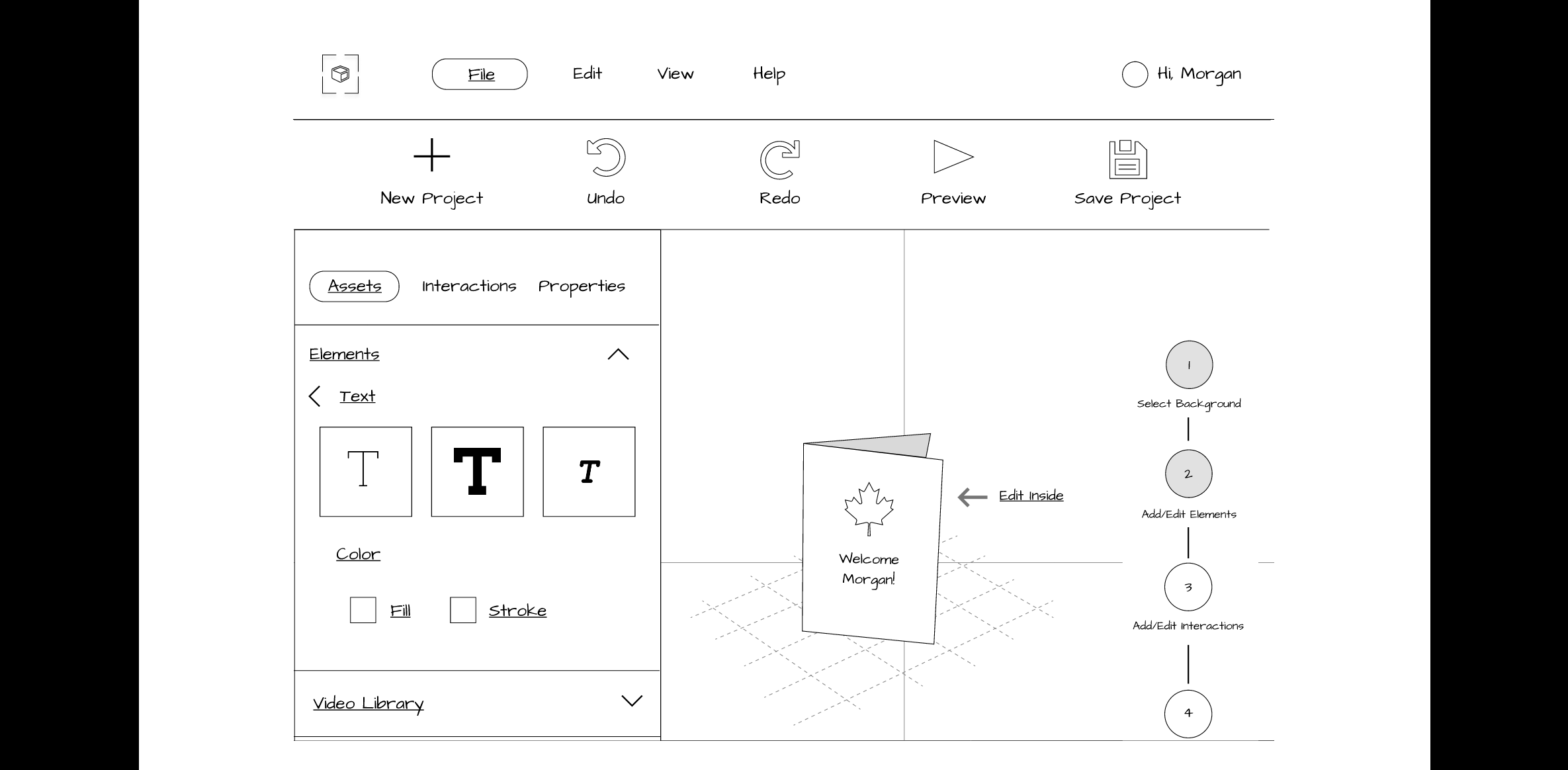 File Edit View Help

Hi, Morgan

New Project Undo Redo Preview Save Project

Assets Interactions Properties

Elements

Text

T T T

Color

Fill Stroke

Video Library

Welcome Morgan!

Edit Inside

1
Select Background

2
Add/Edit Elements

3
Add/Edit Interactions

4