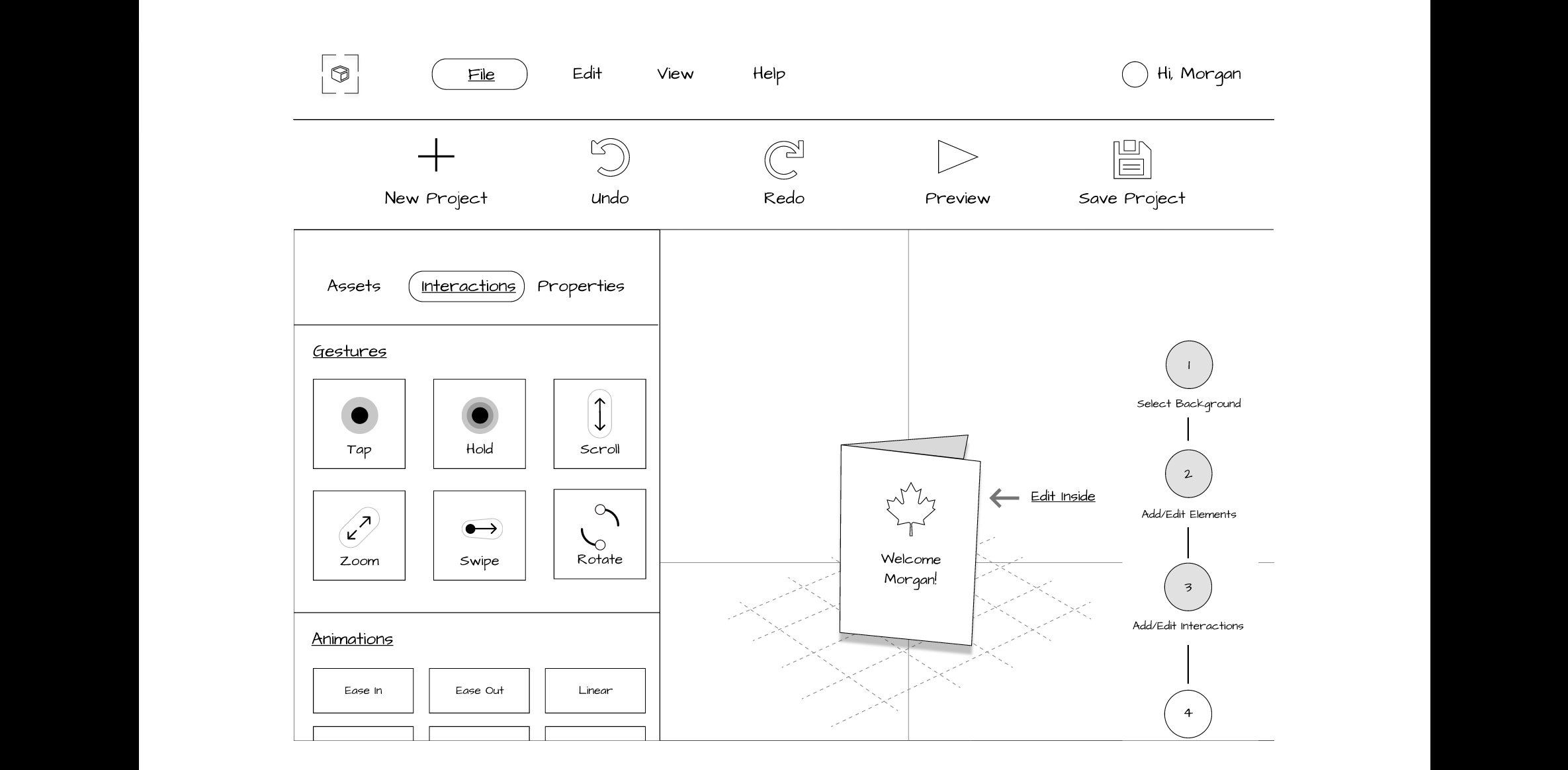 File Edit View Help

Hi, Morgan

New Project Undo Redo Preview Save Project

Assets Interactions Properties

Gestures

Tap Hold Scroll

Zoom Swipe Rotate

Animations

Ease In Ease Out Linear

Welcome Morgan!

Edit Inside

1
Select Background

2
Add/Edit Elements

3
Add/Edit Interactions

4